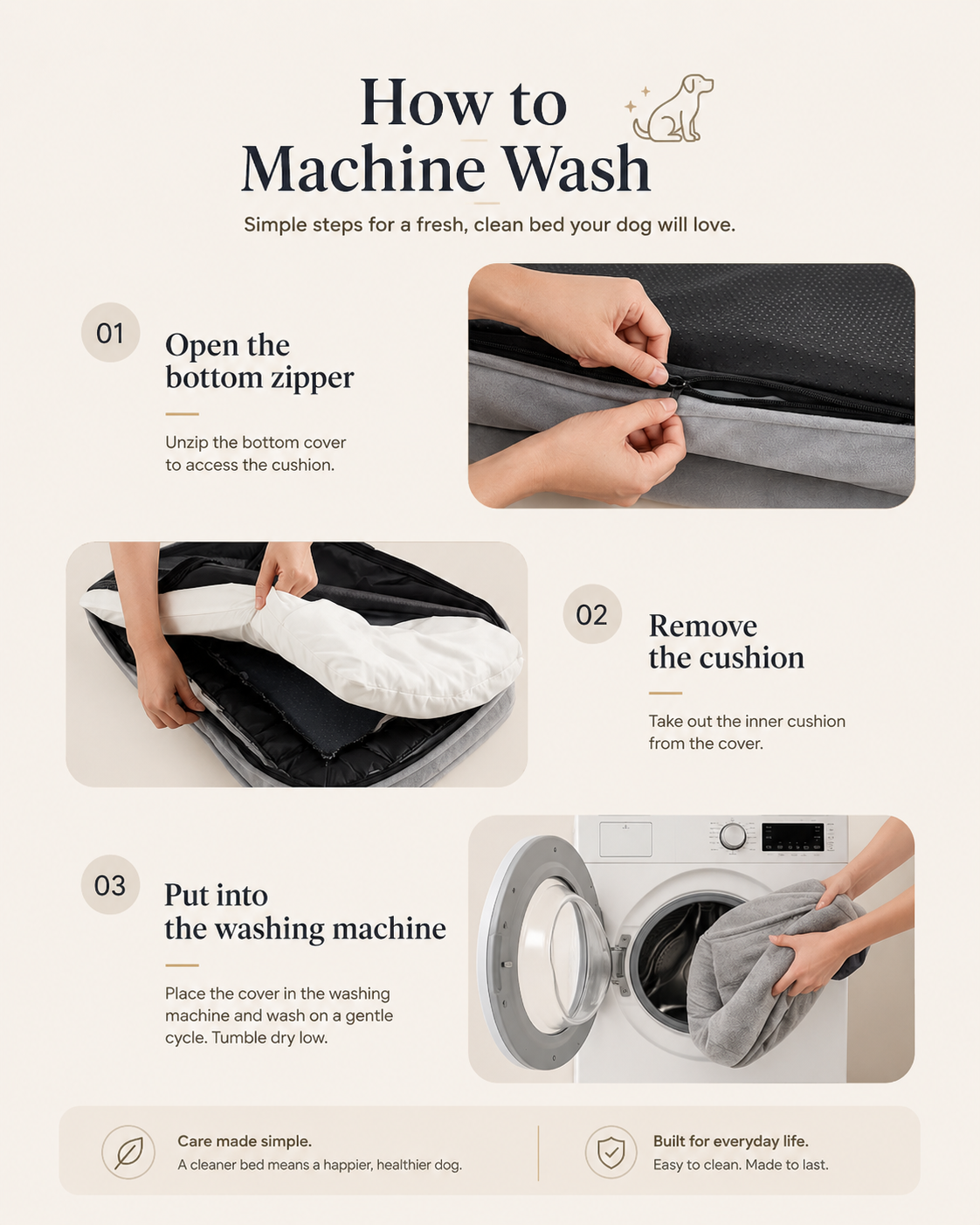 How to Machine Wash

Simple steps for a fresh, clean bed your dog will love.

01

Open the bottom zipper

Unzip the bottom cover to access the cushion.

02

Remove the cushion

Take out the inner cushion from the cover.

03

Put into the washing machine

Place the cover in the washing machine and wash on a gentle cycle. Tumble dry low.

Care made simple.
A cleaner bed means a happier, healthier dog.

Built for everyday life.
Easy to clean. Made to last.